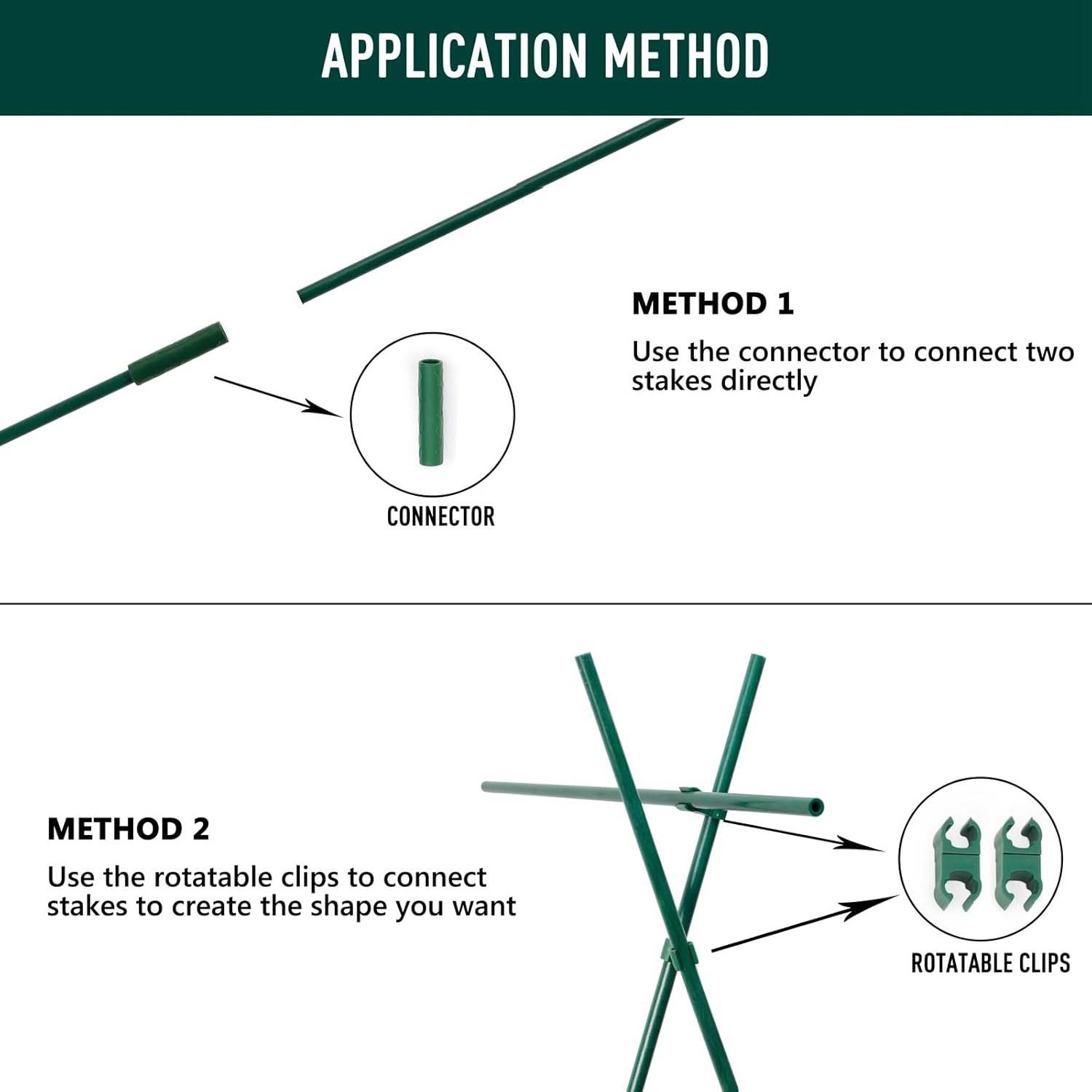 APPLICATION METHOD

METHOD 1

Use the connector to connect two stakes directly

CONNECTOR

METHOD 2

Use the rotatable clips to connect stakes to create the shape you want

ROTATABLE CLIPS